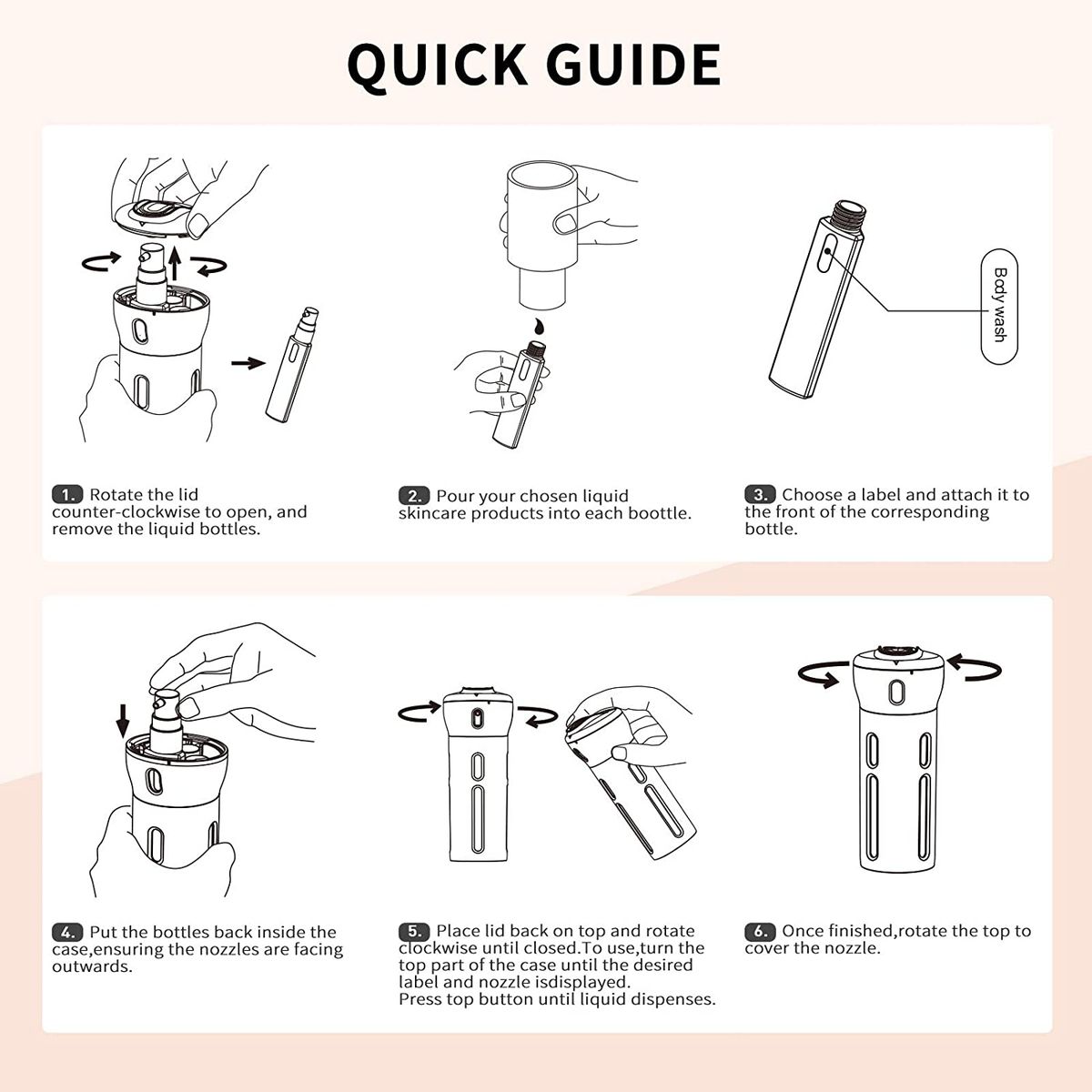 QUICK GUIDE

Body wash

1. Rotate the lid counter-clockwise to open, and remove the liquid bottles.

2. Pour your chosen liquid skincare products into each boottle.

3. Choose a label and attach it to the front of the corresponding bottle.

4. Put the bottles back inside the case,ensuring the nozzles are facing outwards.

5. Place lid back on top and rotate clockwise until closed.To use,turn the top part of the case until the desired label and nozzle isdisplayed.
Press top button until liquid dispenses.

6. Once finished,rotate the top to cover the nozzle.